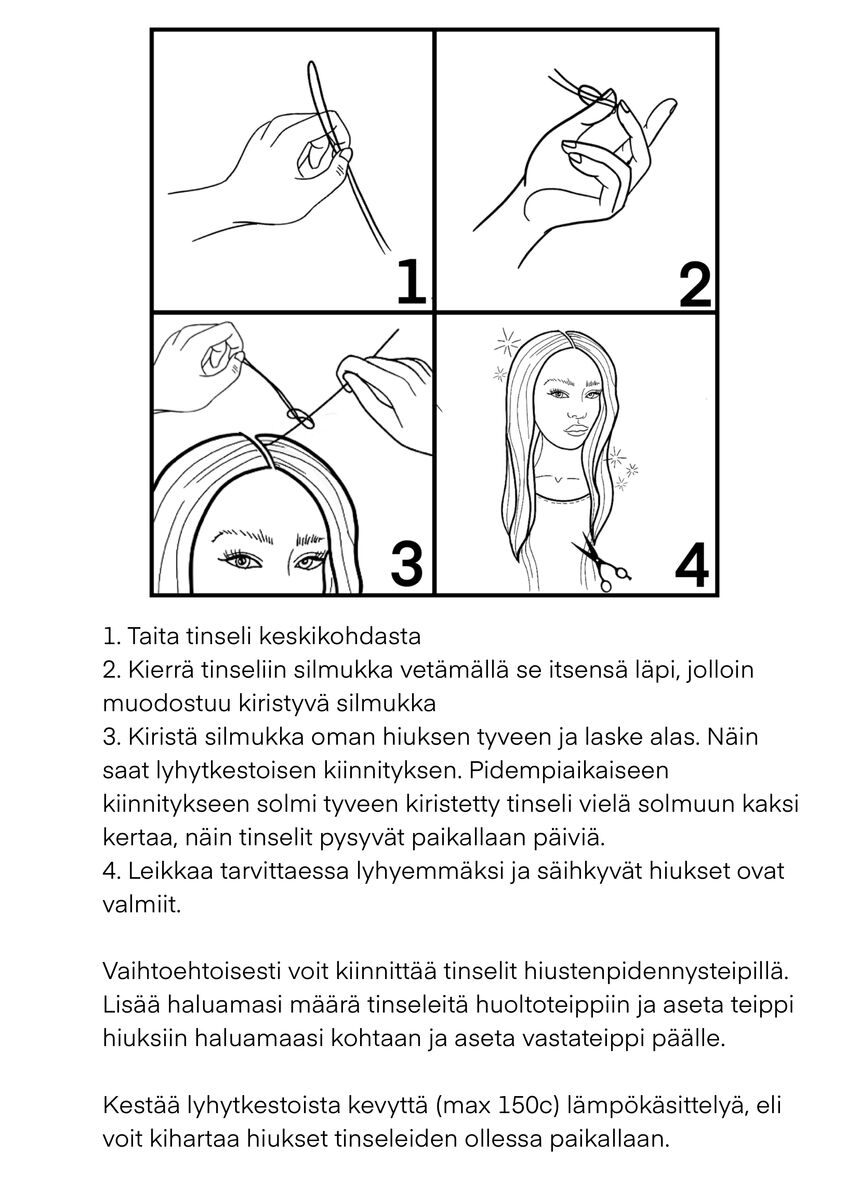 1

2

3

4

1. Taita tinseli keskikohdasta
2. Kierrä tinseliin silmukka vetämällä se itsensä läpi, jolloin muodostuu kiristyvä silmukka
3. Kiristä silmukka oman hiuksen tyveen ja laske alas. Näin saat lyhytkestoisen kiinnityksen. Pidempiaikaiseen kiinnitykseen solmi tyveen kiristetty tinseli vielä solmuun kaksi kertaa, näin tinselit pysyvät paikallaan päiviä.
4. Leikkaa tarvittaessa lyhyemmäksi ja säihkyvät hiukset ovat valmiit.

Vaihtoehtoisesti voit kiinnittää tinselit hiustenpidennysteipillä. Lisää haluamasi määrä tinseleitä huoltoteippiin ja aseta teippi hiuksiin haluamaasi kohtaan ja aseta vastateippi päälle.

Kestää lyhytkestoista kevyttä (max 150c) lämpökäsittelyä, eli voit kihartaa hiukset tinseleiden ollessa paikallaan.